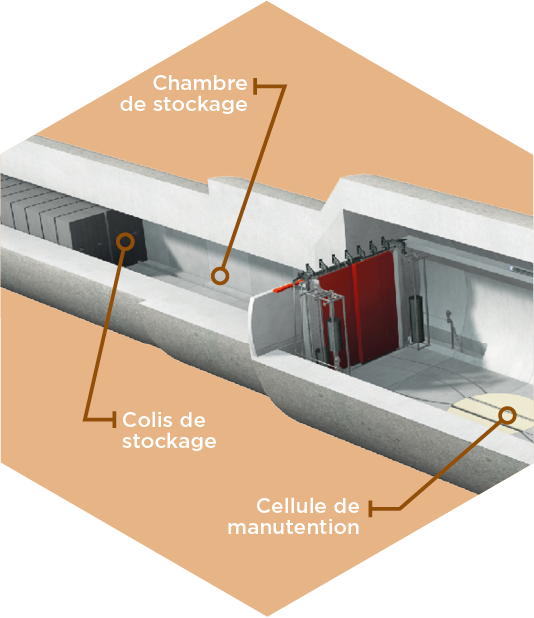 Chambre de stockage

Colis de stockage

Cellule de manutention